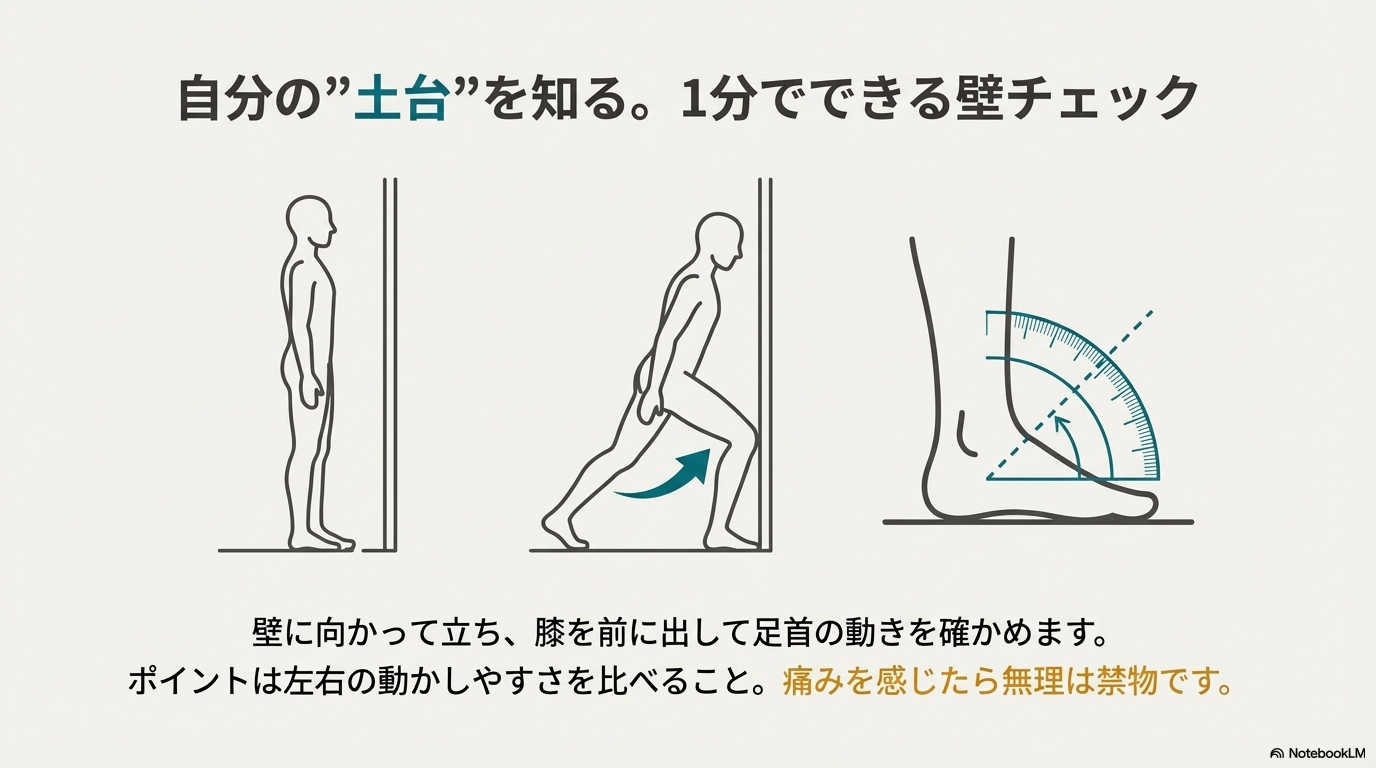 自分の”土台”を知る。1分でできる壁チェック

壁に向かって立ち、膝を前に出して足首の動きを確かめます。
ポイントは左右の動かしやすさを比べること。痛みを感じたら無理は禁物です。

NotebookLM