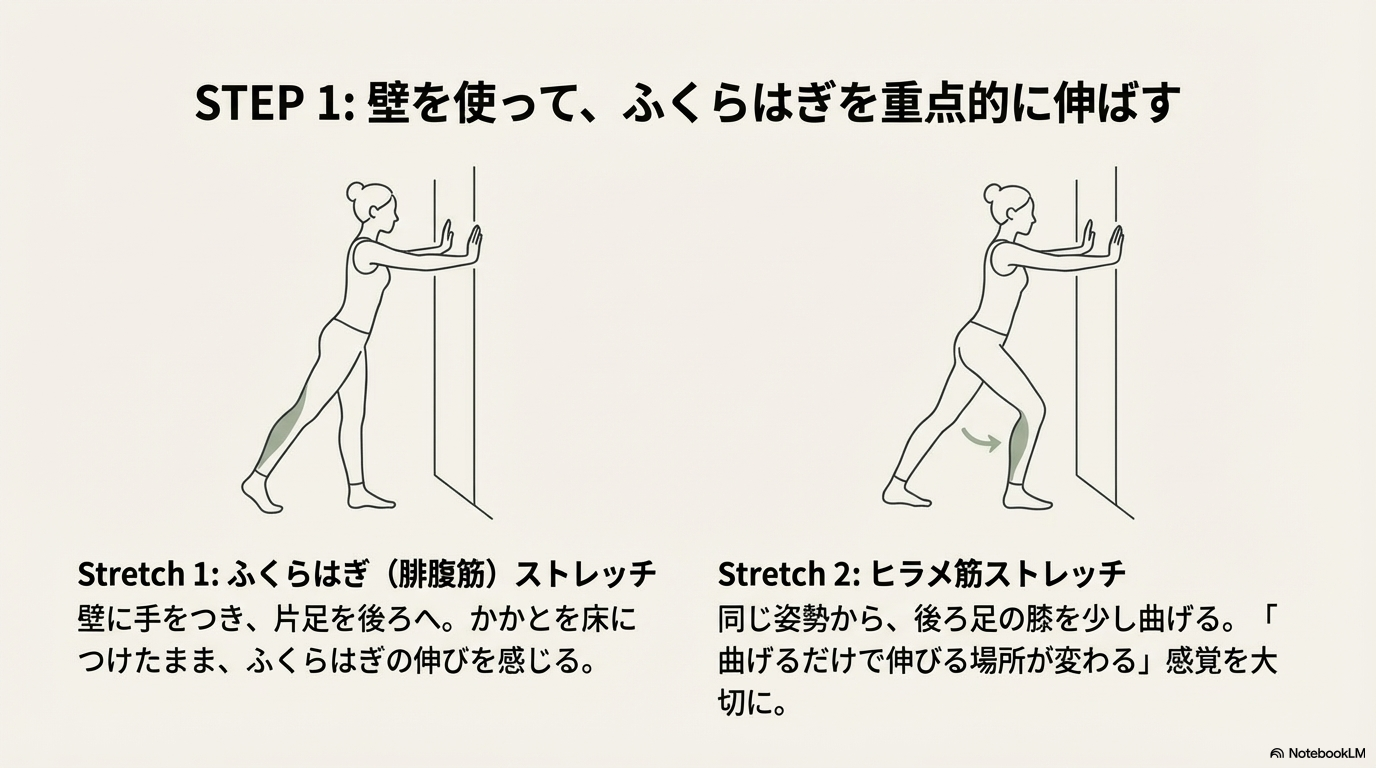 STEP 1: 壁を使って、ふくらはぎを重点的に伸ばす

Stretch 1: ふくらはぎ（腓腹筋）ストレッチ
壁に手をつき、片足を後ろへ。かかとを床につけたまま、ふくらはぎの伸びを感じる。

Stretch 2: ヒラメ筋ストレッチ
同じ姿勢から、後ろ足の膝を少し曲げる。「曲げるだけで伸びる場所が変わる」感覚を大切に。

NotebookLM