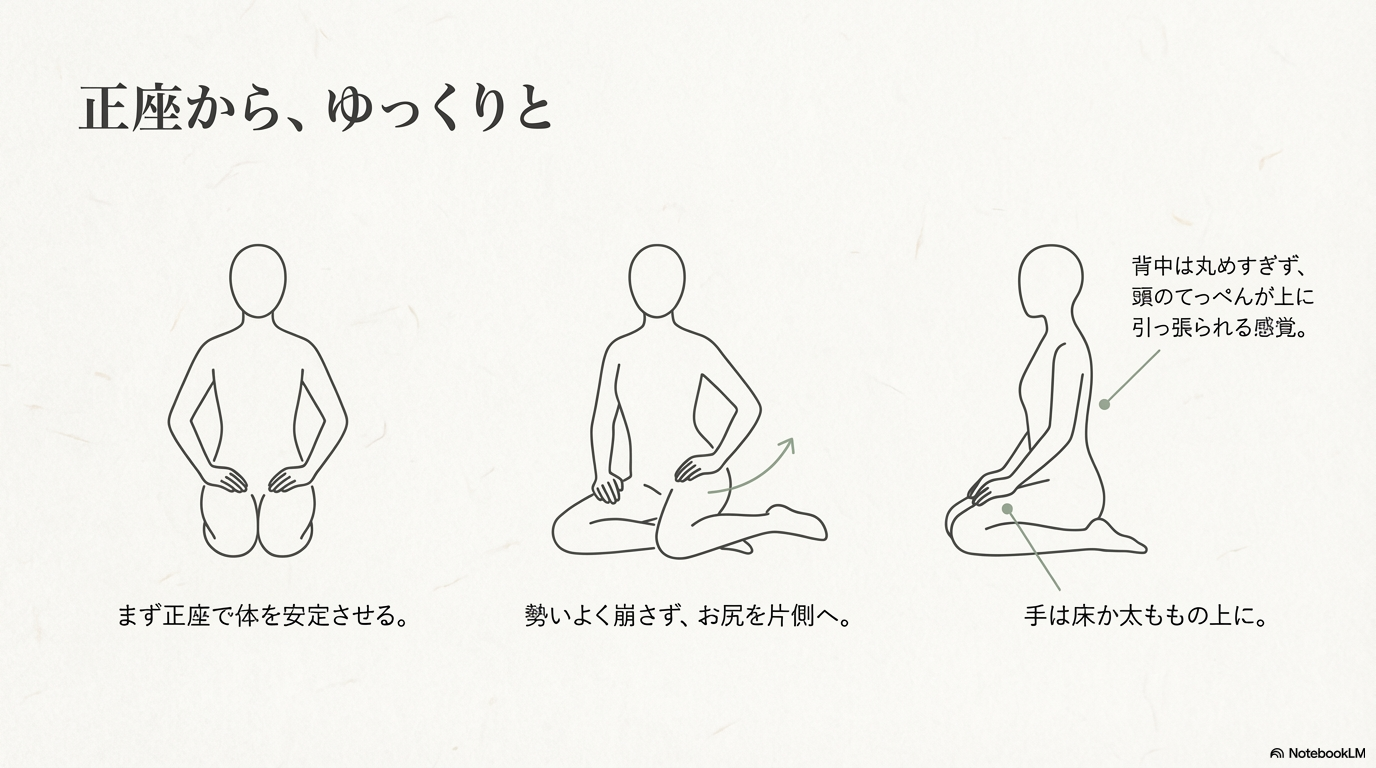 正座から、ゆっくりと

背中は丸めすぎず、頭のてっぺんが上に引っ張られる感覚。

まず正座で体を安定させる。

勢いよく崩さず、お尻を片側へ。

手は床か太ももの上に。

NotebookLM